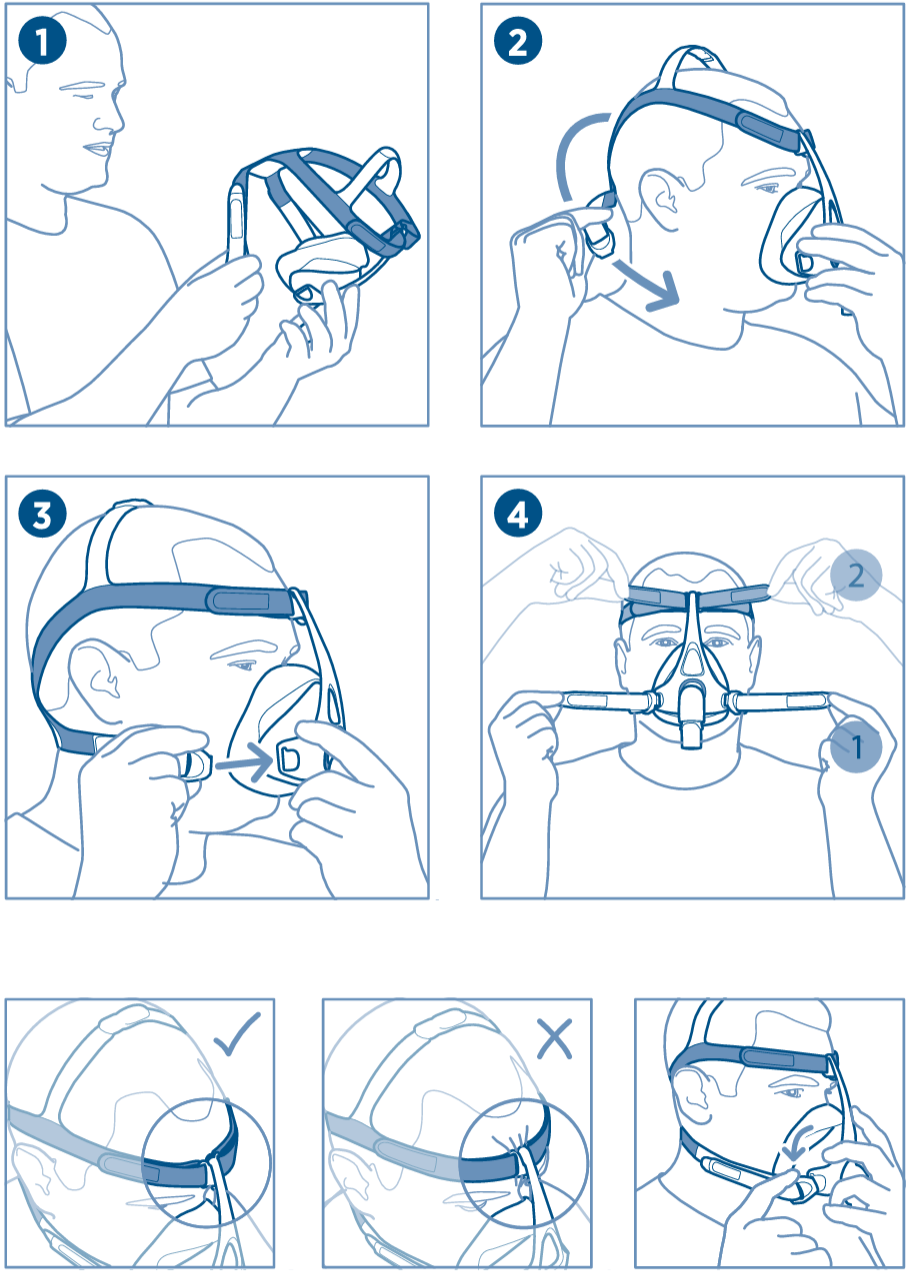 1

2

3

4

2

1