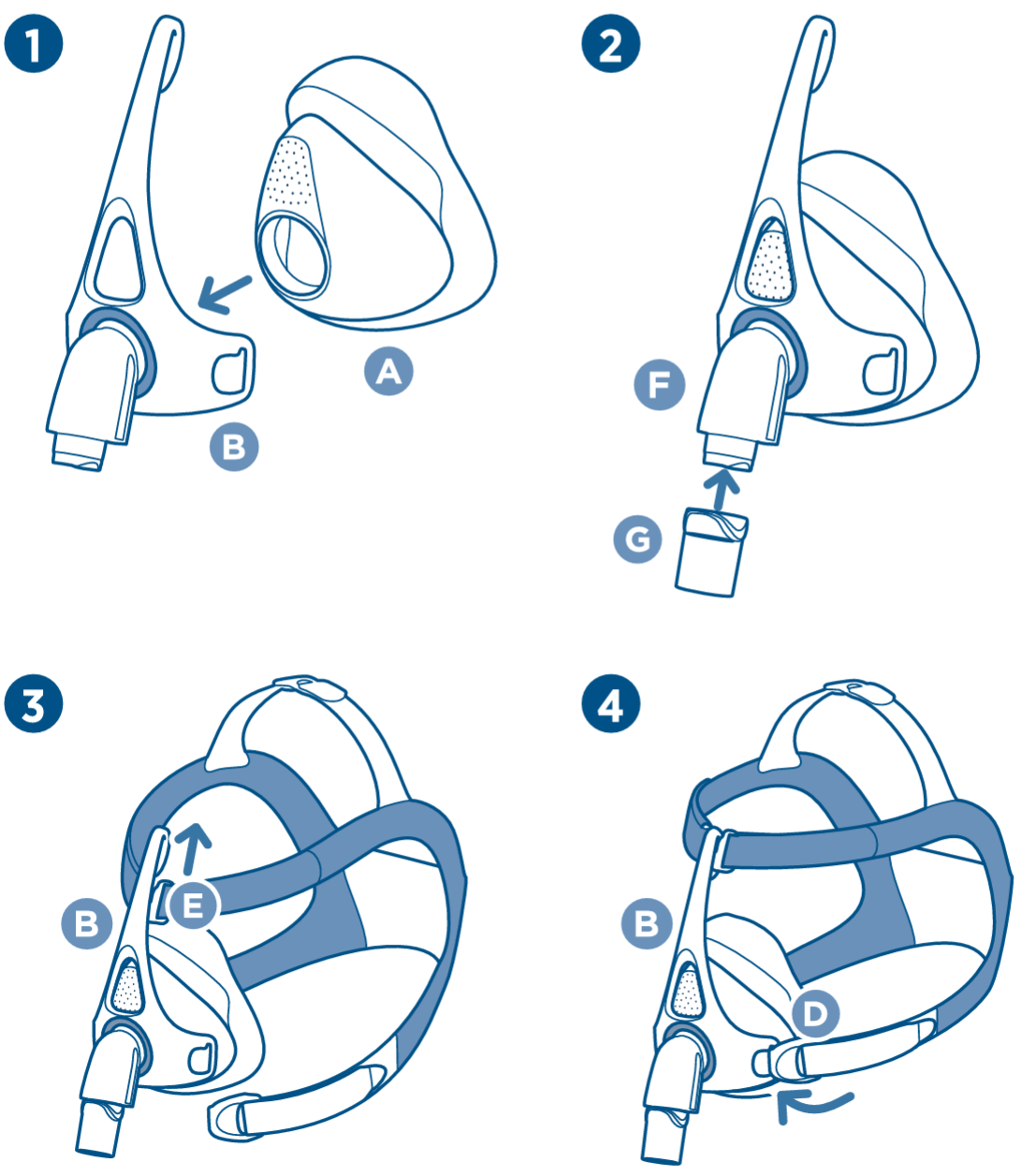 1
A
B
2
F
G
3
B
E
4
B
D