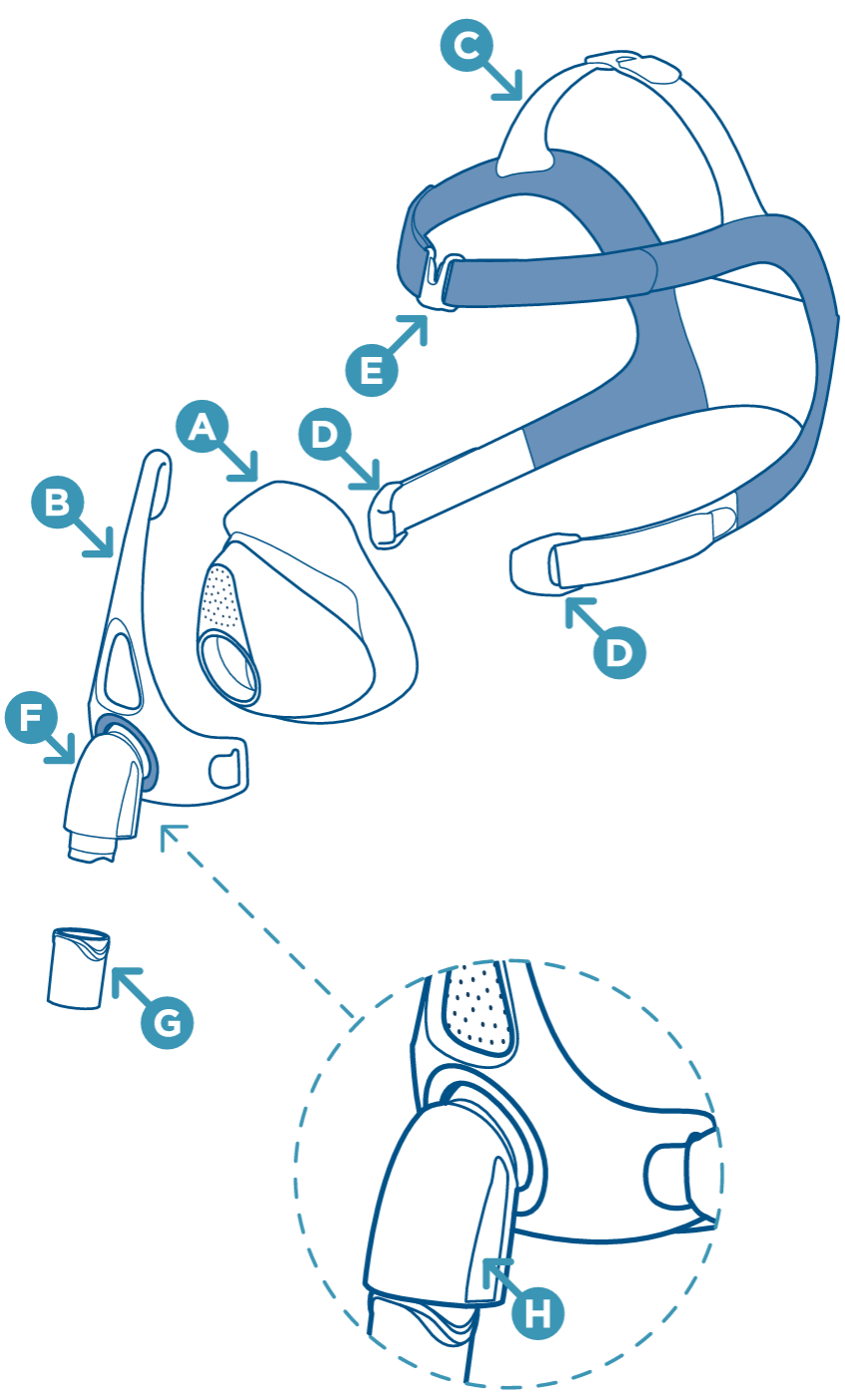 C
E
A
D
B
D
F
G
H