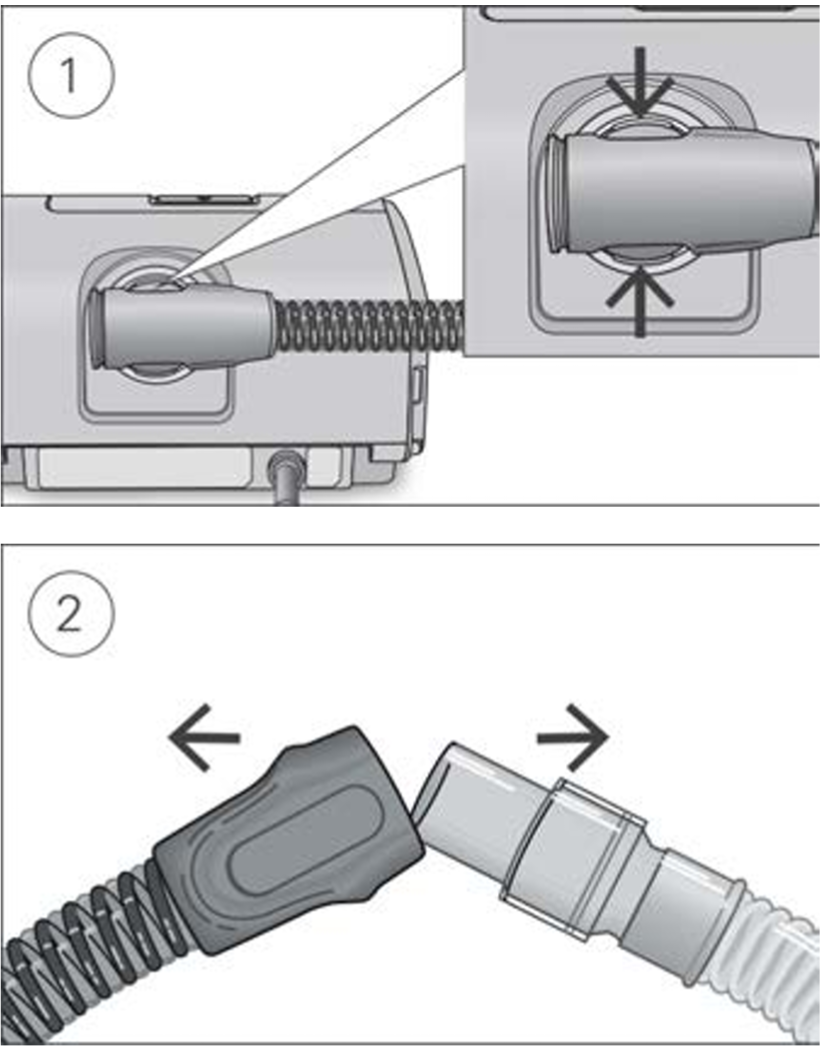 1

2