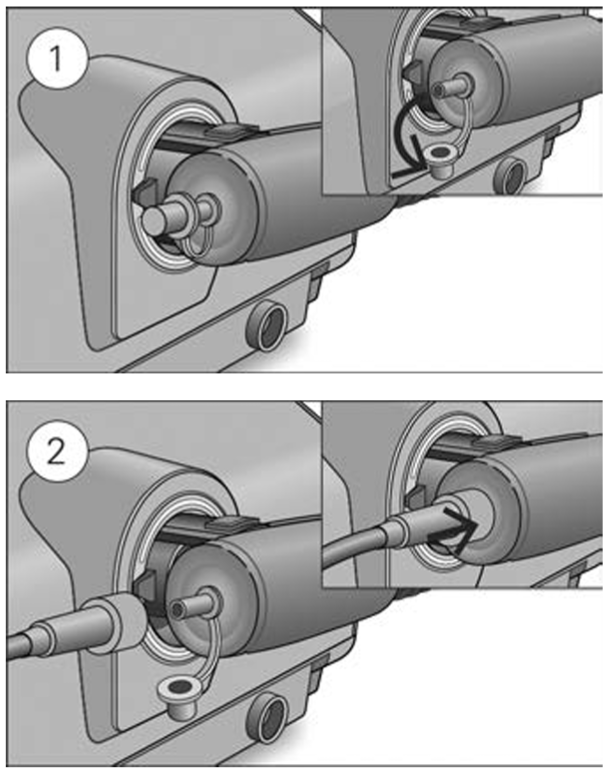 1

2